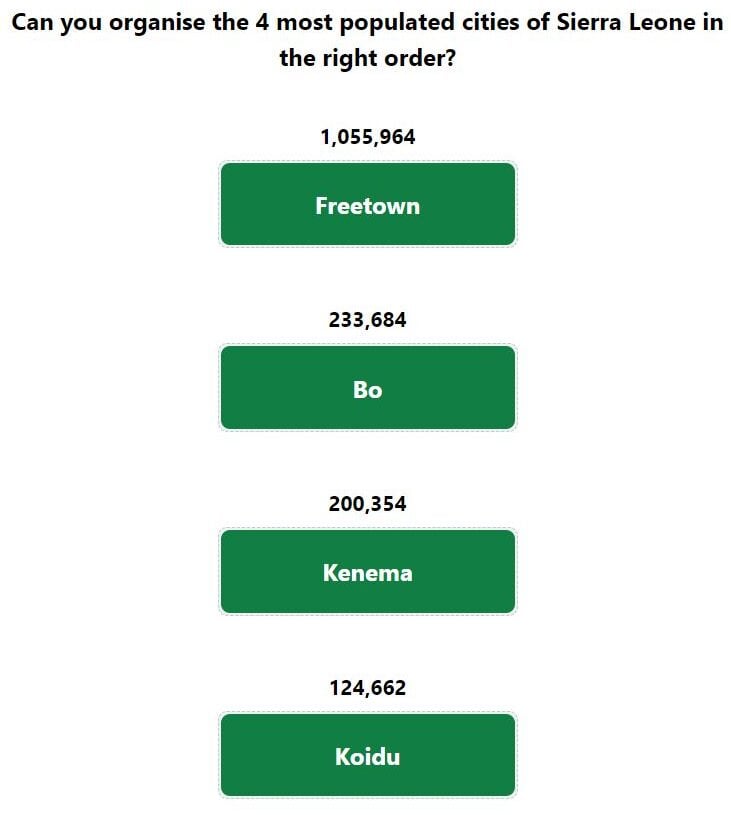 Can you organise the 4 most populated cities of Sierra Leone in the right order?

1,055,964

Freetown

233,684

Bo

200,354

Kenema

124,662

Koidu